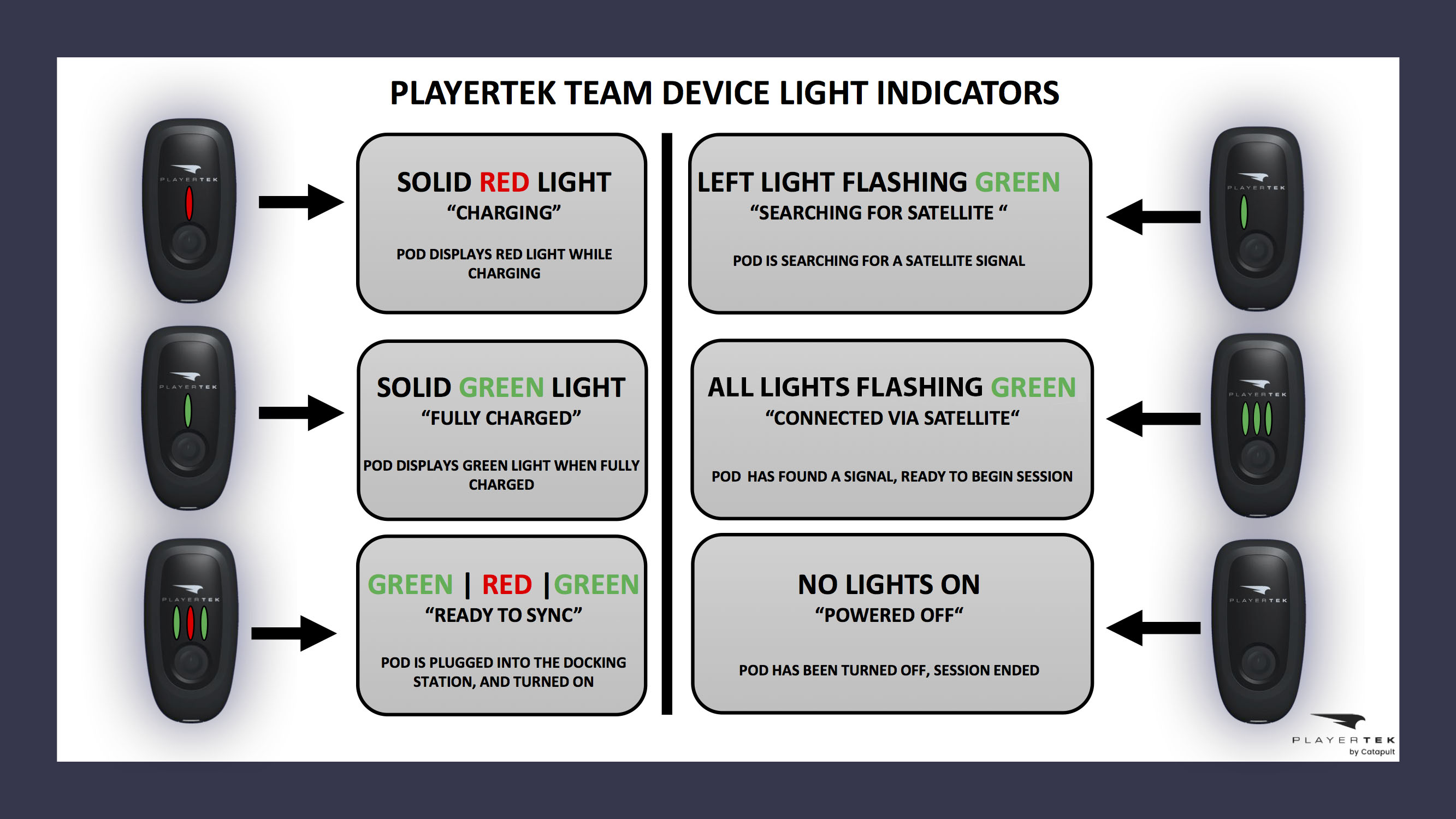 PLAYERTEK TEAM DEVICE LIGHT INDICATORS

PLAYERTEK

SOLID RED LIGHT
“CHARGING”

POD DISPLAYS RED LIGHT WHILE CHARGING

PLAYERTEK

SOLID GREEN LIGHT
“FULLY CHARGED”

POD DISPLAYS GREEN LIGHT WHEN FULLY CHARGED

PLAYERTEK

GREEN | RED |GREEN
“READY TO SYNC”

POD IS PLUGGED INTO THE DOCKING STATION, AND TURNED ON

LEFT LIGHT FLASHING GREEN
“SEARCHING FOR SATELLITE “

POD IS SEARCHING FOR A SATELLITE SIGNAL

PLAYERTEK

ALL LIGHTS FLASHING GREEN
“CONNECTED VIA SATELLITE“

POD HAS FOUND A SIGNAL, READY TO BEGIN SESSION

PLAYERTEK

NO LIGHTS ON
“POWERED OFF“

POD HAS BEEN TURNED OFF, SESSION ENDED

PLAYERTEK

PLAYERTEK
by Catapult